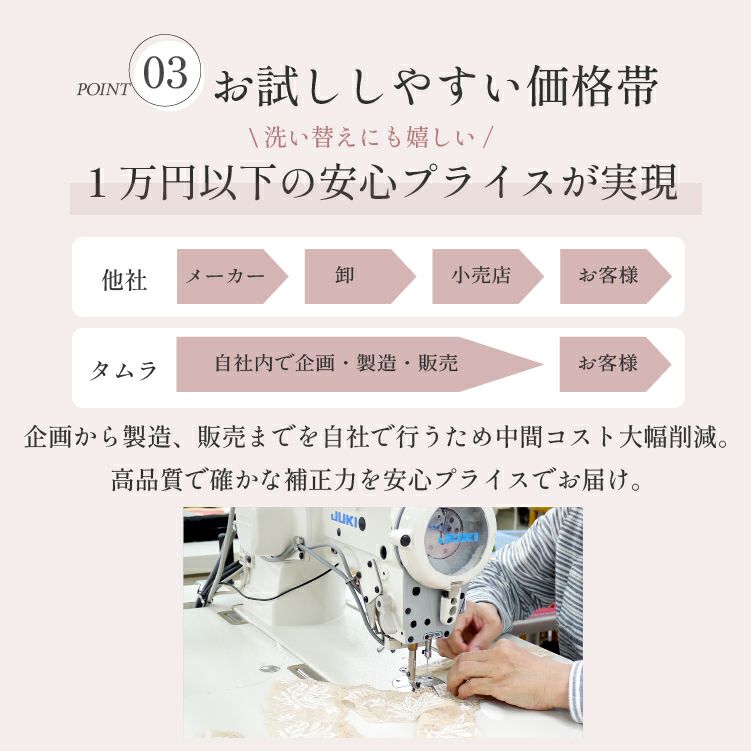 POINT 03 お試ししやすい価格帯

\洗い替えにも嬉しい/

１万円以下の安心プライスが実現

他社 メーカー 卸 小売店 お客様

タムラ 自社内で企画・製造・販売 お客様

企画から製造、販売までを自社で行うため中間コスト大幅削減。
高品質で確かな補正力を安心プライスでお届け。

JUKI

JUKI