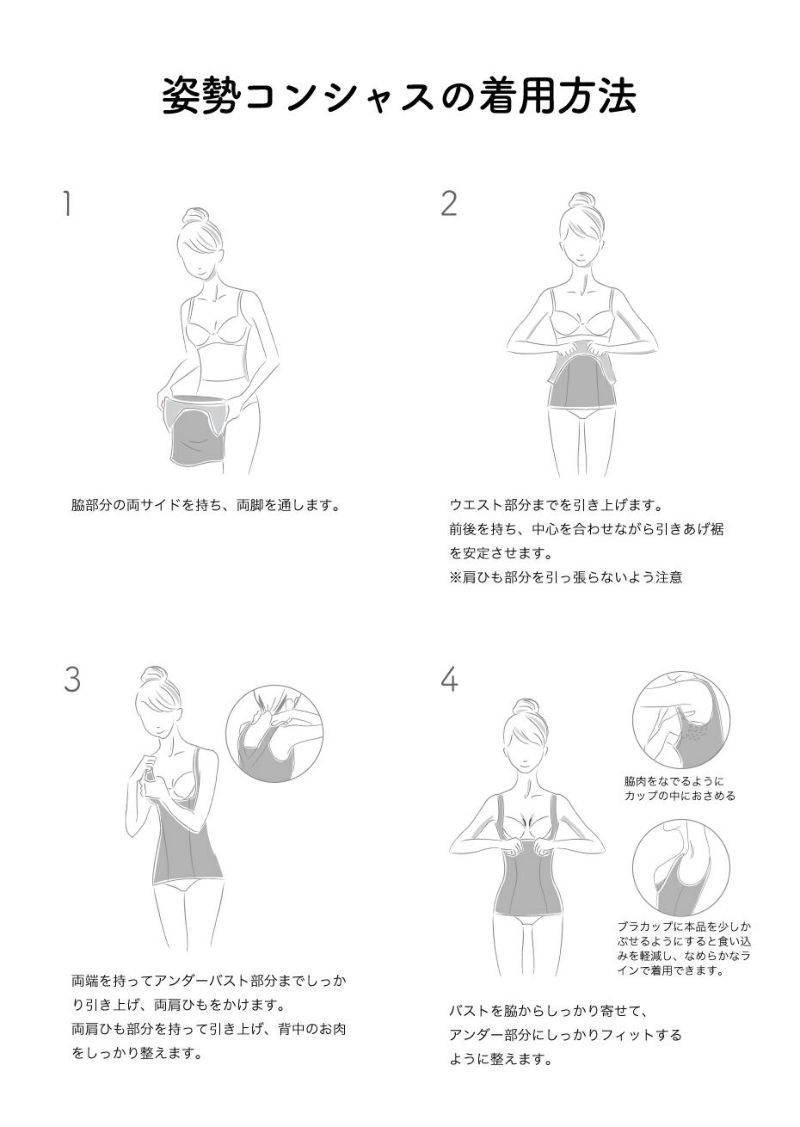 姿勢コンシャスの着用方法

1

脇部分の両サイドを持ち、両脚を通します。

2

ウエスト部分までを引き上げます。
前後を持ち、中心を合わせながら引きあげ裾を安定させます。
※肩ひも部分を引っ張らないよう注意

3

両端を持ってアンダーバスト部分までしっかり引き上げ、両肩ひもをかけます。
両肩ひも部分を持って引き上げ、背中のお肉をしっかり整えます。

4

脇肉をなでるようにカップの中におさめる

ブラカップに本品を少しかぶせるようにすると食い込みを軽減し、なめらかなラインで着用できます。

バストを脇からしっかり寄せて、アンダー部分にしっかりフィットするように整えます。